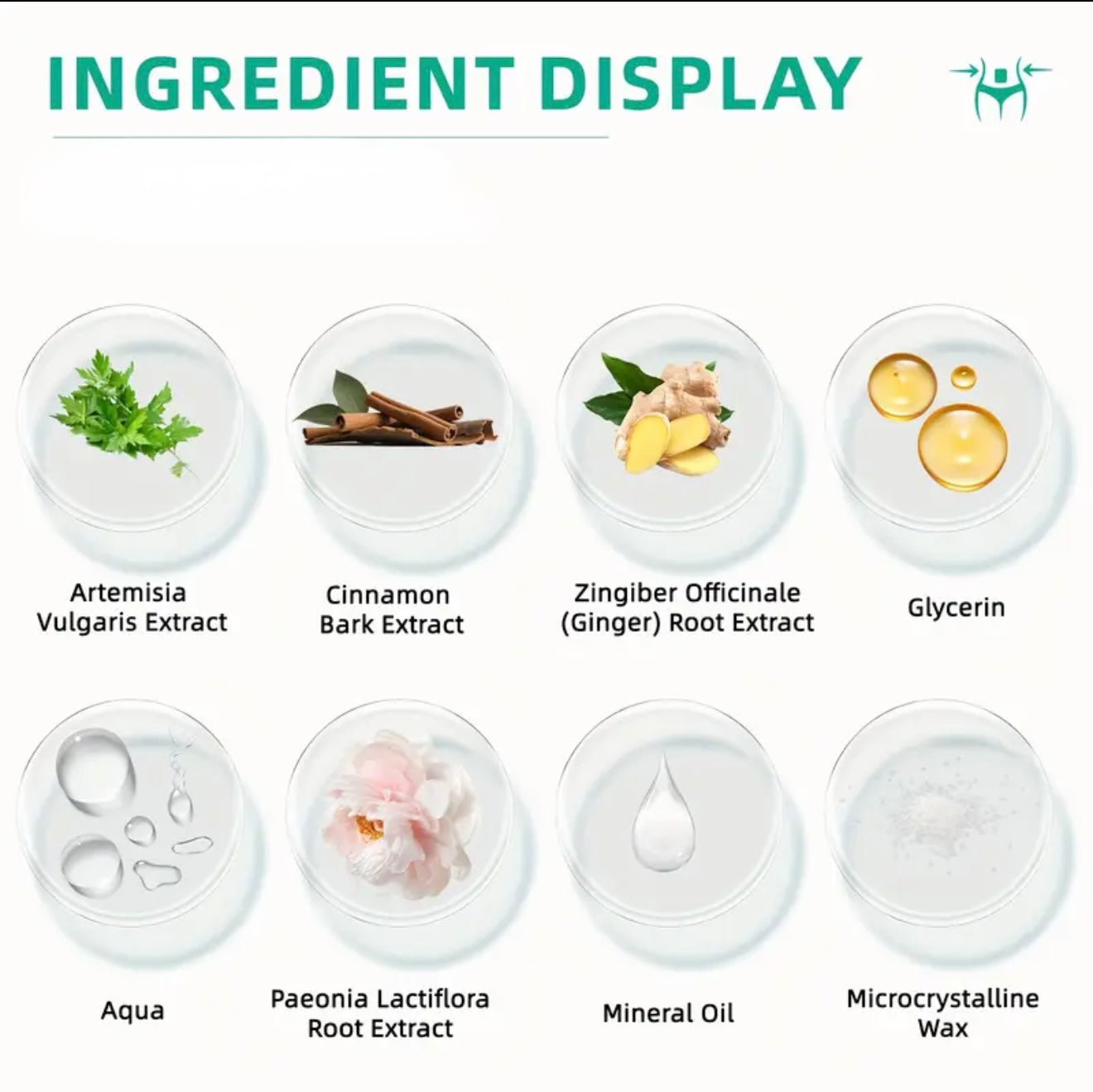 INGREDIENT DISPLAY

Artemisia Vulgaris Extract

Cinnamon Bark Extract

Zingiber Officinale (Ginger) Root Extract

Glycerin

Aqua

Paeonia Lactiflora Root Extract

Mineral Oil

Microcrystalline Wax